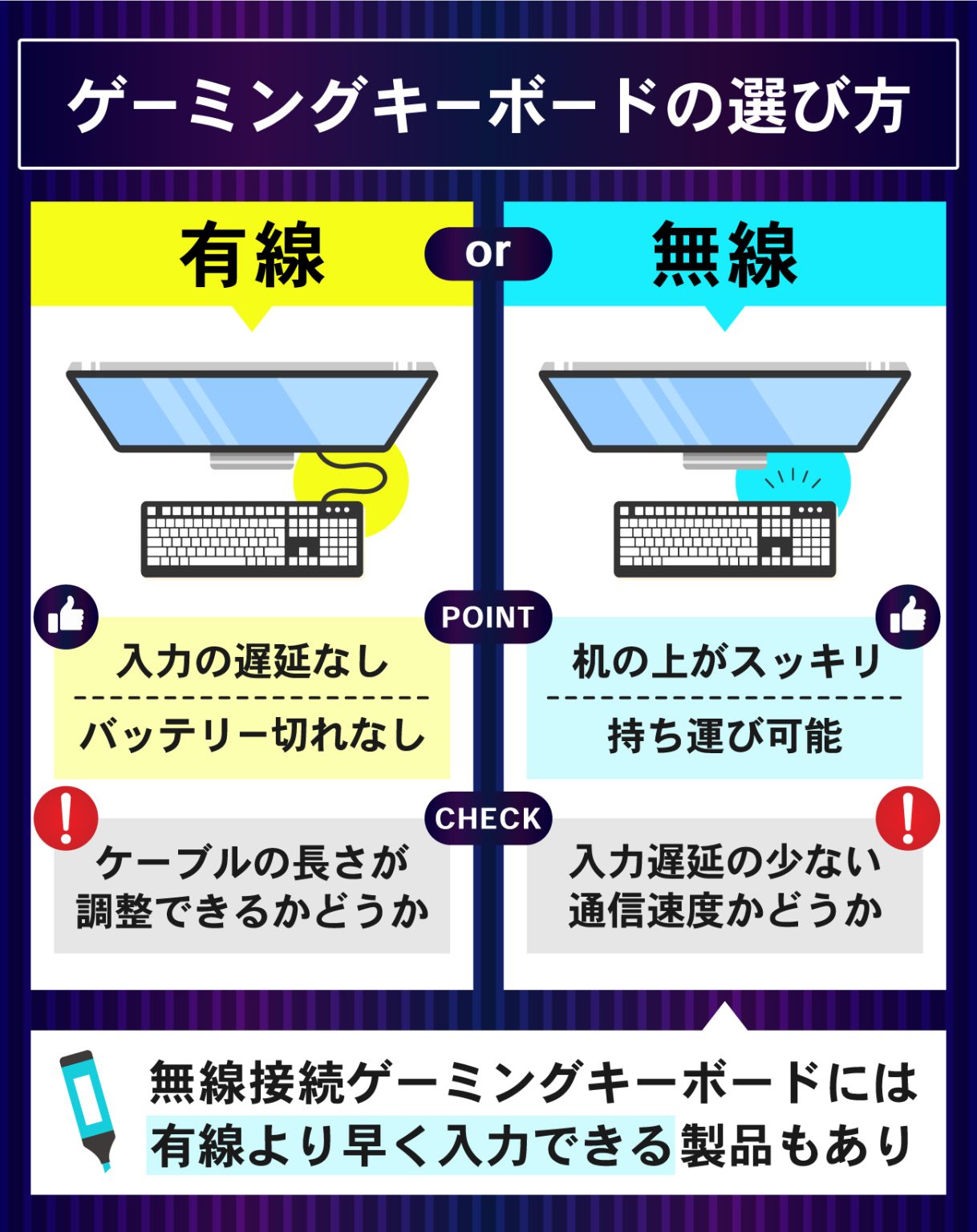 ゲーミングキーボードの選び方

有線

or

無線

POINT

入力の遅延なし

バッテリー切れなし

机の上がスッキリ

持ち運び可能

CHECK

ケーブルの長さが調整できるかどうか

入力遅延の少ない通信速度かどうか

無線接続ゲーミングキーボードには有線より早く入力できる製品もあり